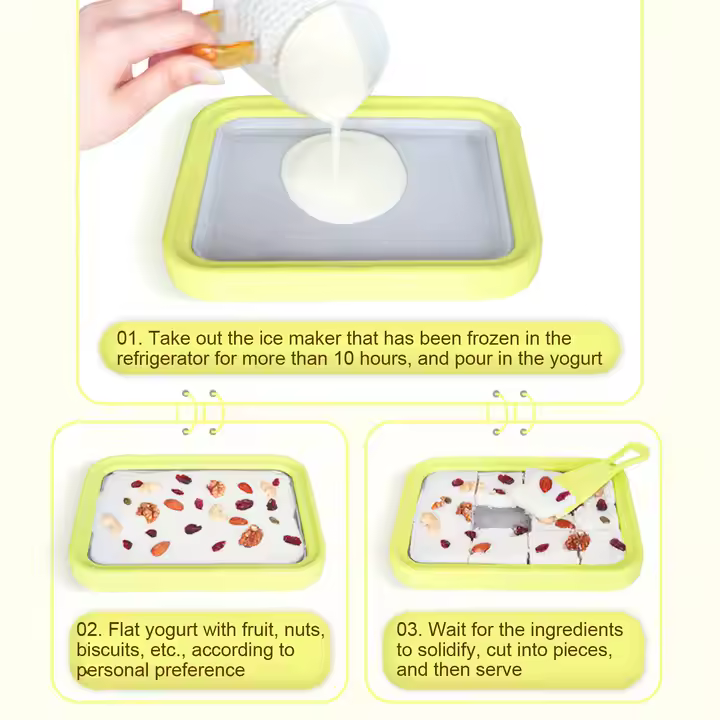 01. Take out the ice maker that has been frozen in the refrigerator for more than 10 hours, and pour in the yogurt

02. Flat yogurt with fruit, nuts, biscuits, etc., according to personal preference

03. Wait for the ingredients to solidify, cut into pieces, and then serve