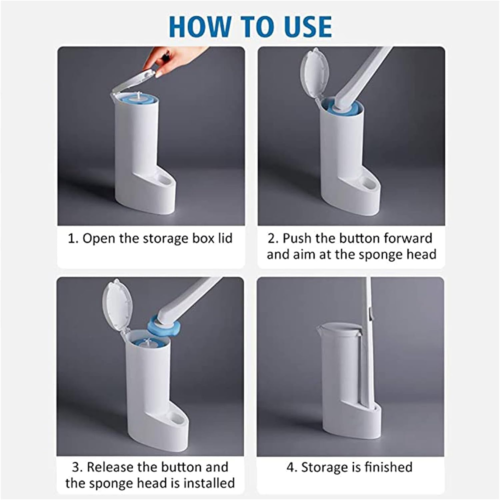 HOW TO USE

1. Open the storage box lid

2. Push the button forward and aim at the sponge head

3. Release the button and the sponge head is installed

4. Storage is finished