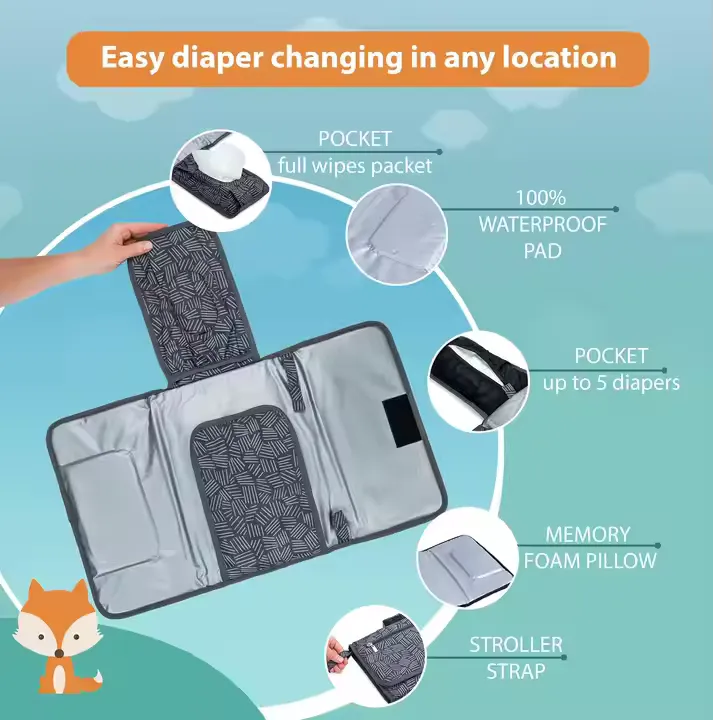 Easy diaper changing in any location

POCKET
full wipes packet

100%
WATERPROOF
PAD

POCKET
up to 5 diapers

MEMORY
FOAM PILLOW

STROLLER
STRAP